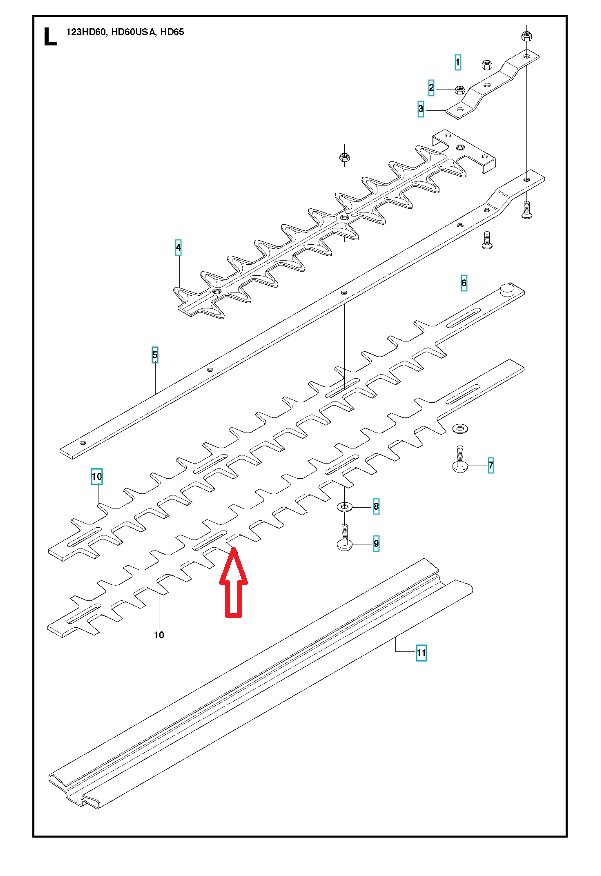 L 123HD60, HD60USA, HD65

1
2
3
4
5
6
7
8
9
10
10
11