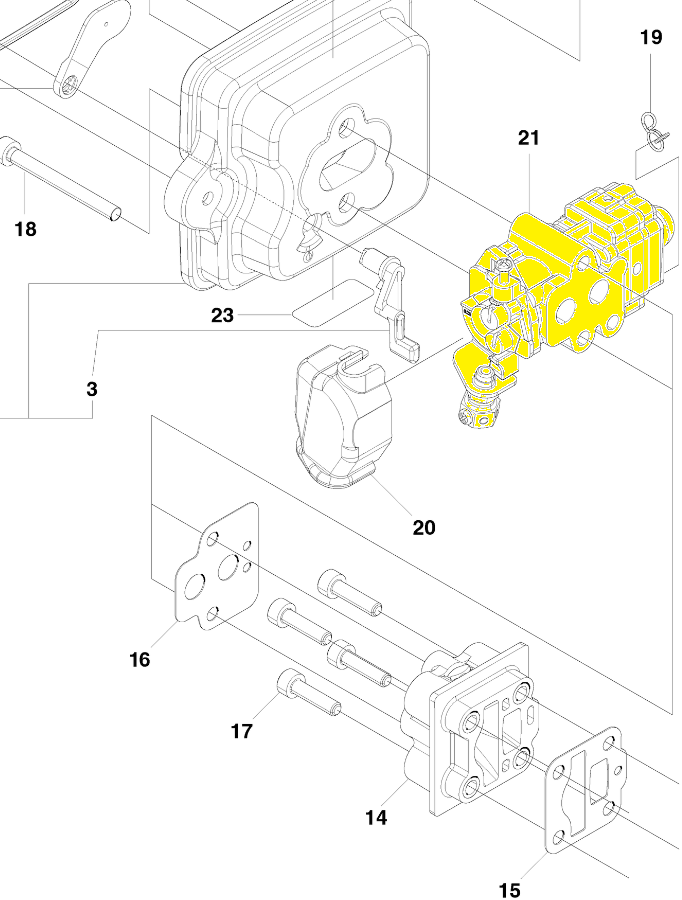 19
21
18
23
3
20
16
17
14
15