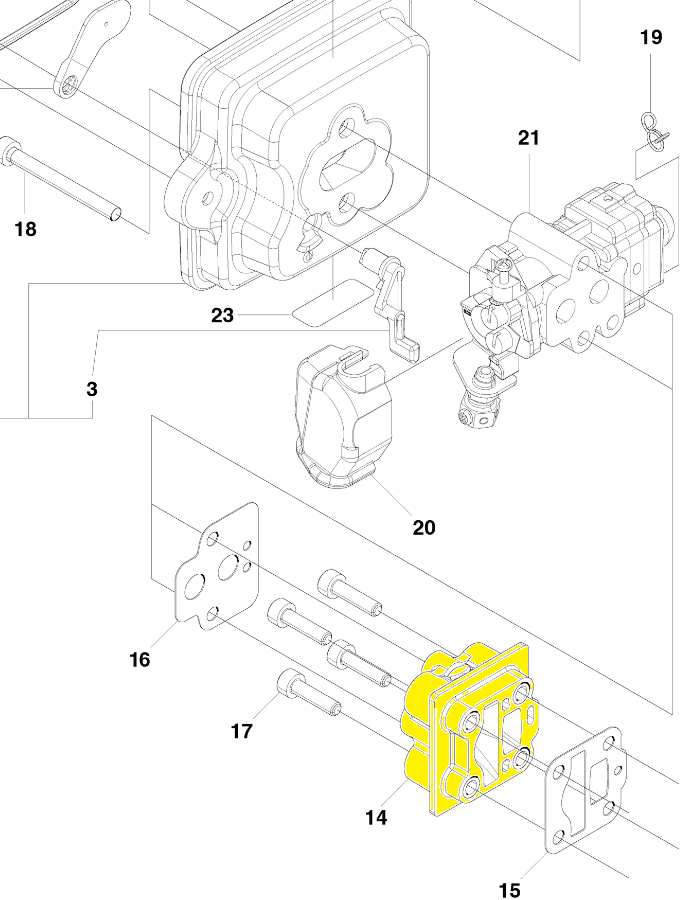 19
21
18
23
3
20
16
17
14
15