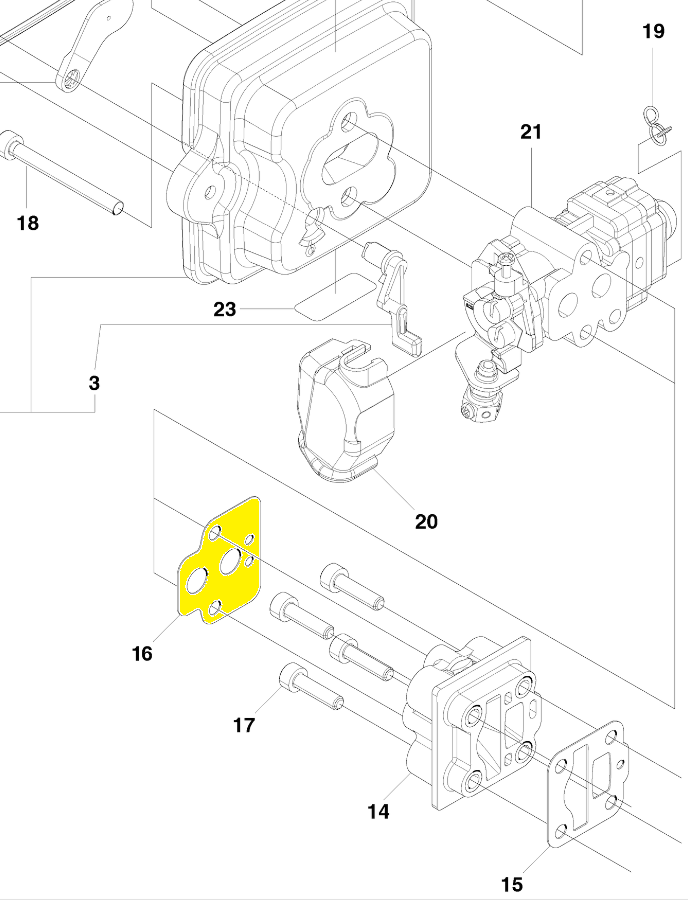 19
21
18
23
3
20
16
17
14
15