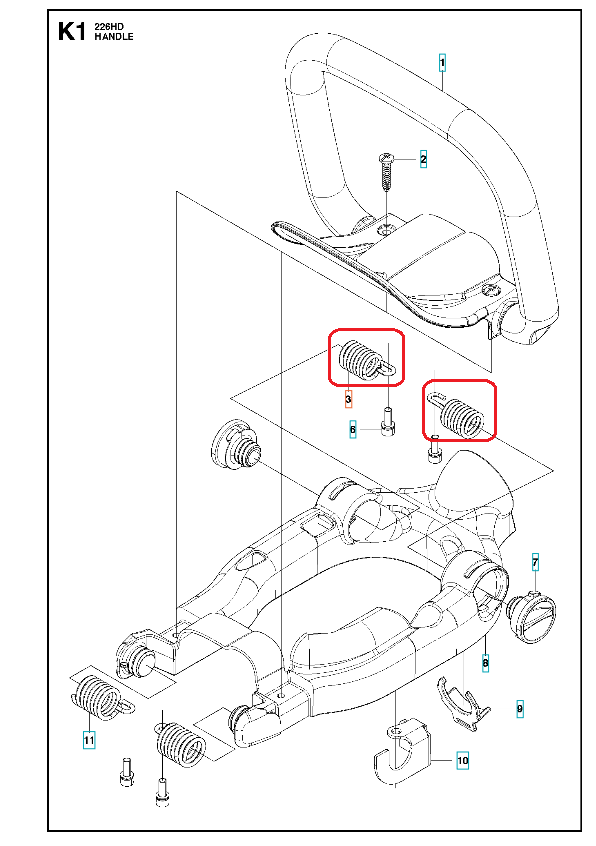 K1 226HD HANDLE

1
2
3
6
7
8
9
10
11