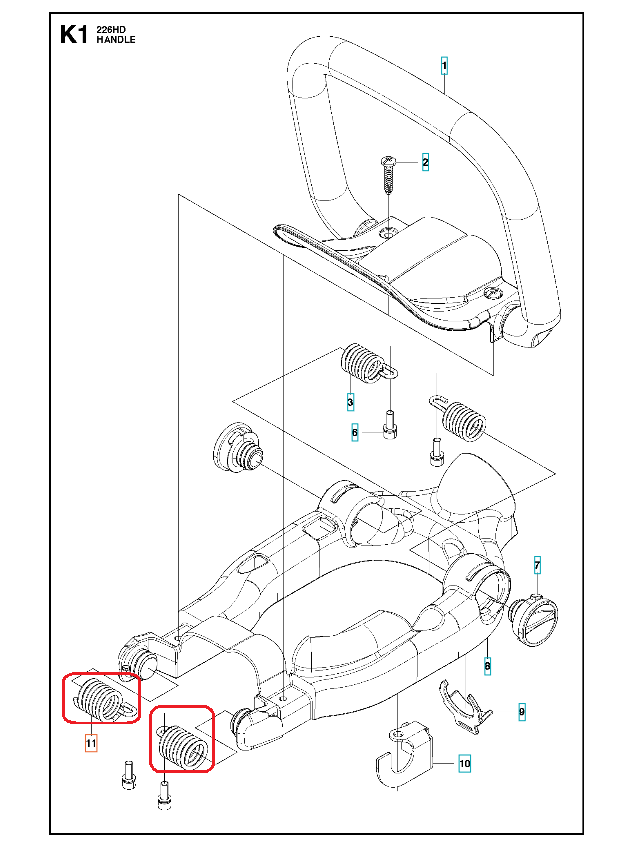 K1 226HD HANDLE

1
2
3
6
7
8
9
10
11