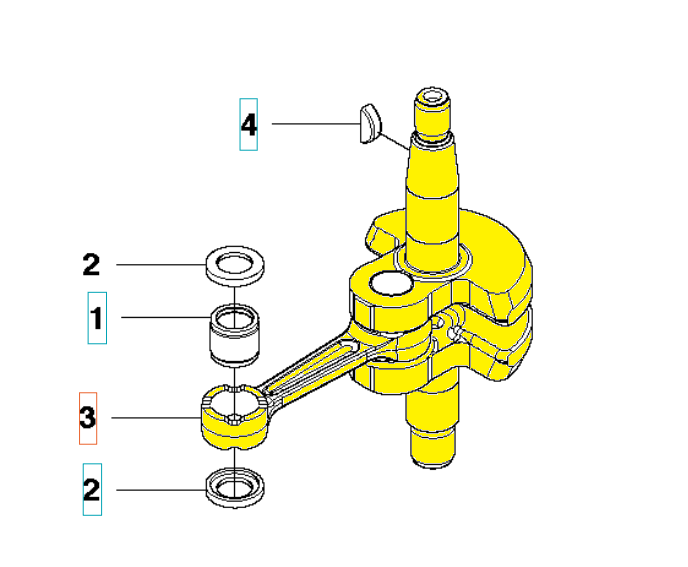 4

2

1

3

2