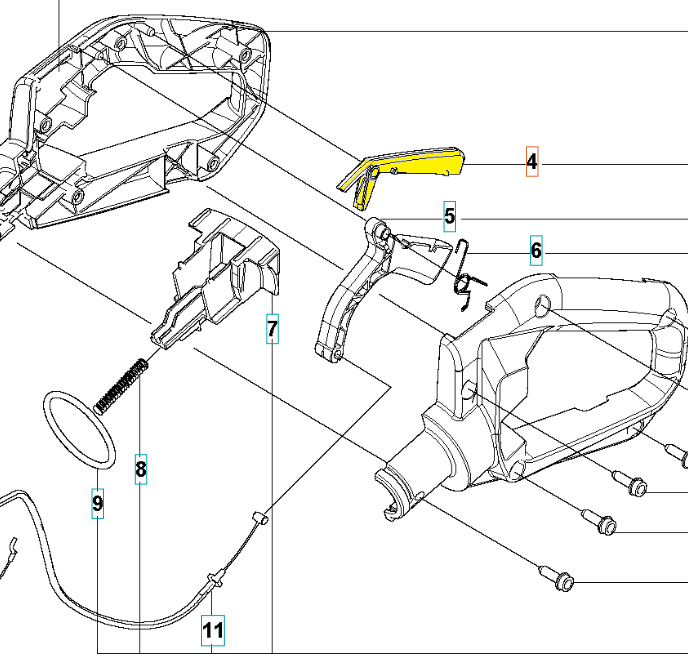 4
5
6
7
8
9
11