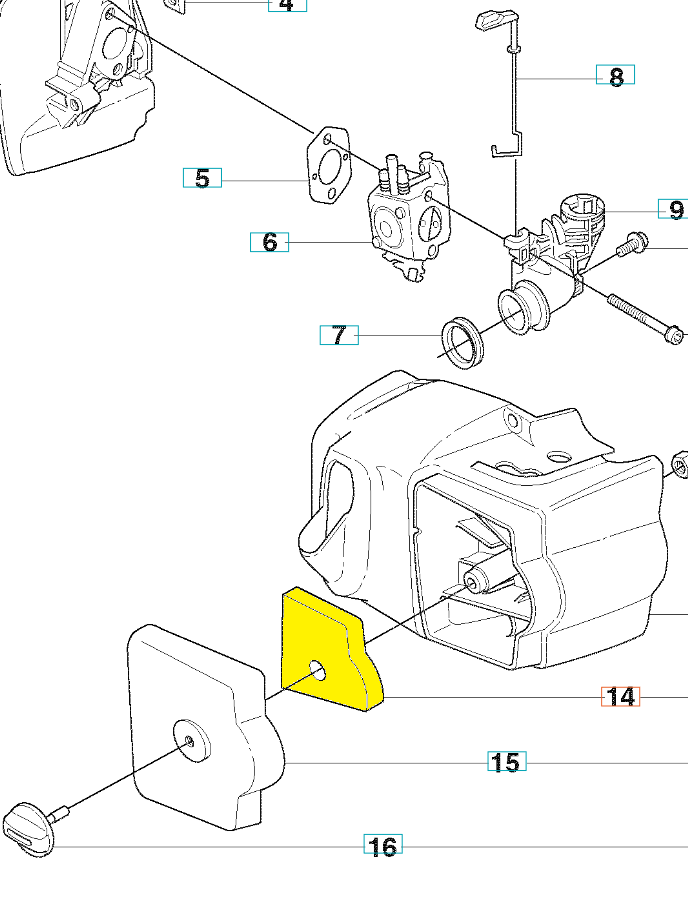 4
8
5
9
6
7
14
15
16