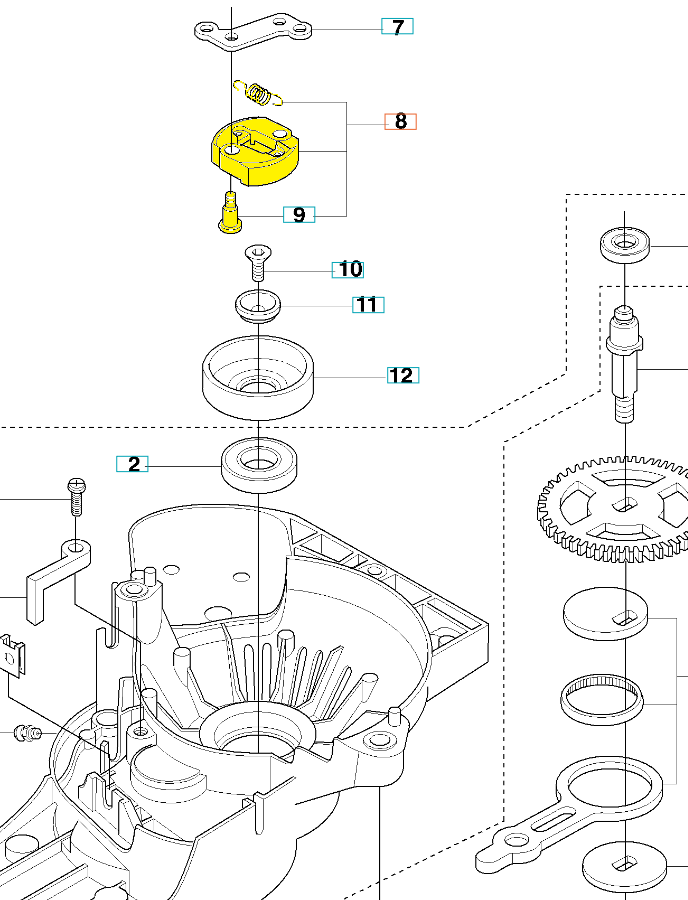 7
8
9
10
11
12
2