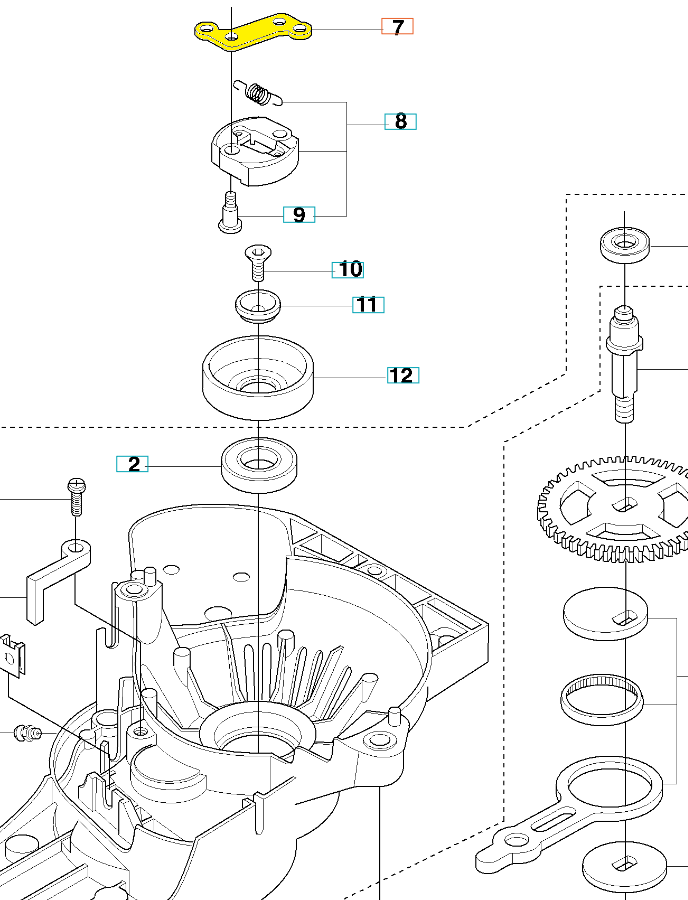 7
8
9
10
11
12
2