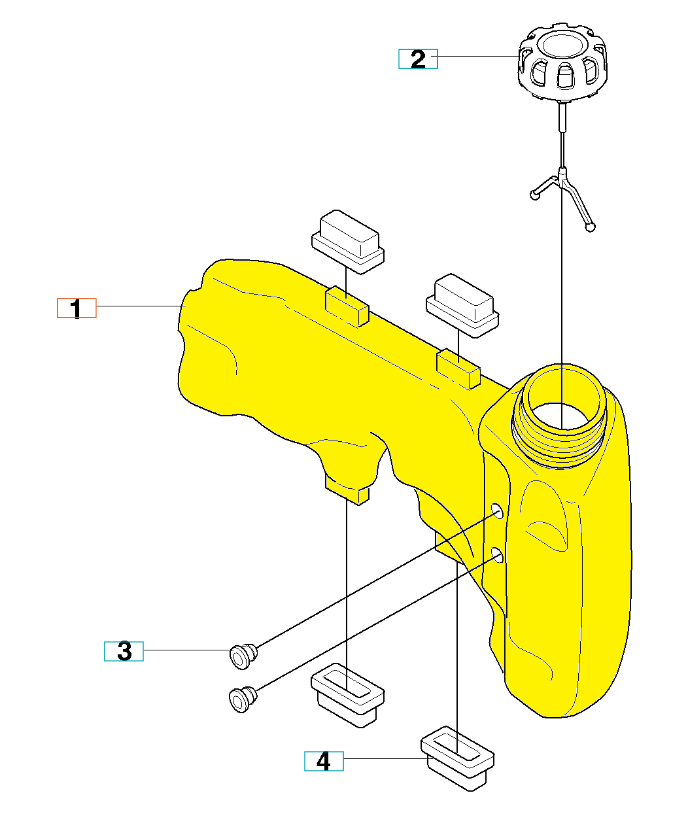 2
1
3
4