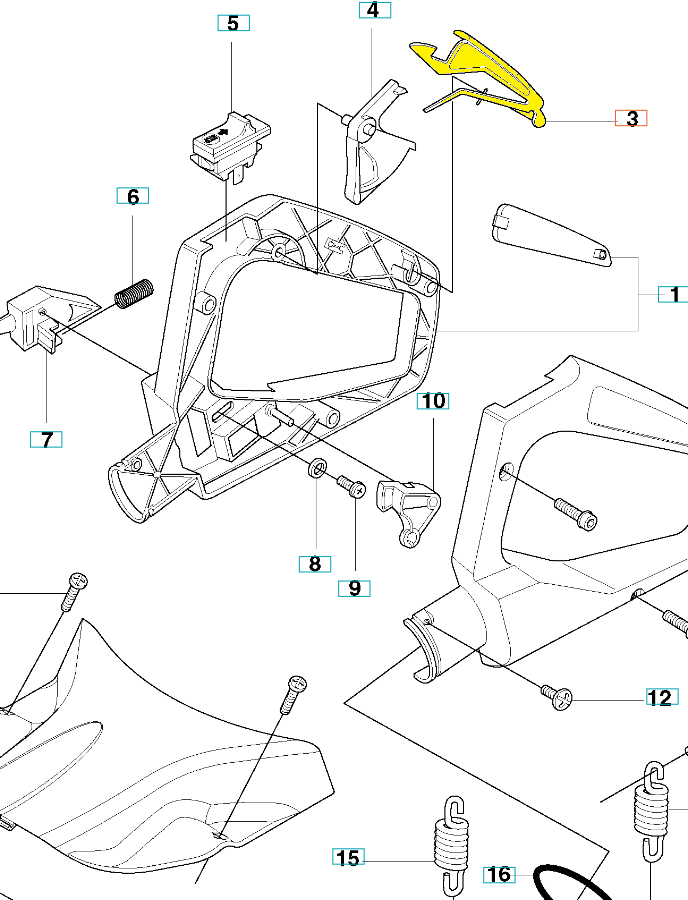 5
4
3
6
1
7
10
8
9
12
15
16