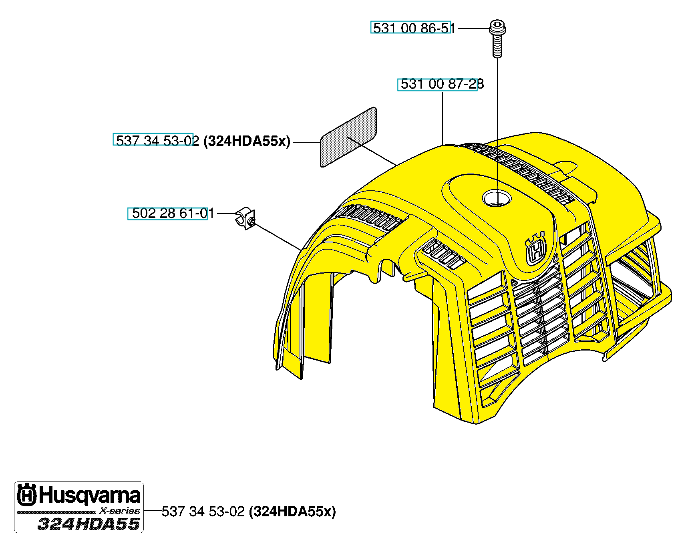 531 00 86-51

531 00 87-28

537 34 53-02 (324HDA55x)

502 28 61-01

Husqvarna
X-series
324HDA55

537 34 53-02 (324HDA55x)