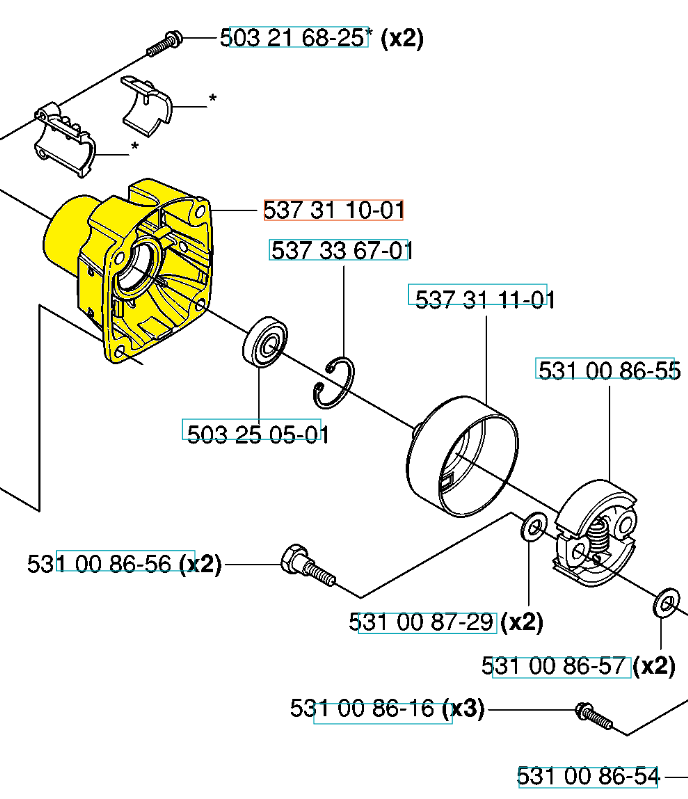 503 21 68-25* (x2)

*

*

537 31 10-01

537 33 67-01

537 31 11-01

531 00 86-55

503 25 05-01

531 00 86-56 (x2)

531 00 87-29 (x2)

531 00 86-57 (x2)

531 00 86-16 (x3)

531 00 86-54