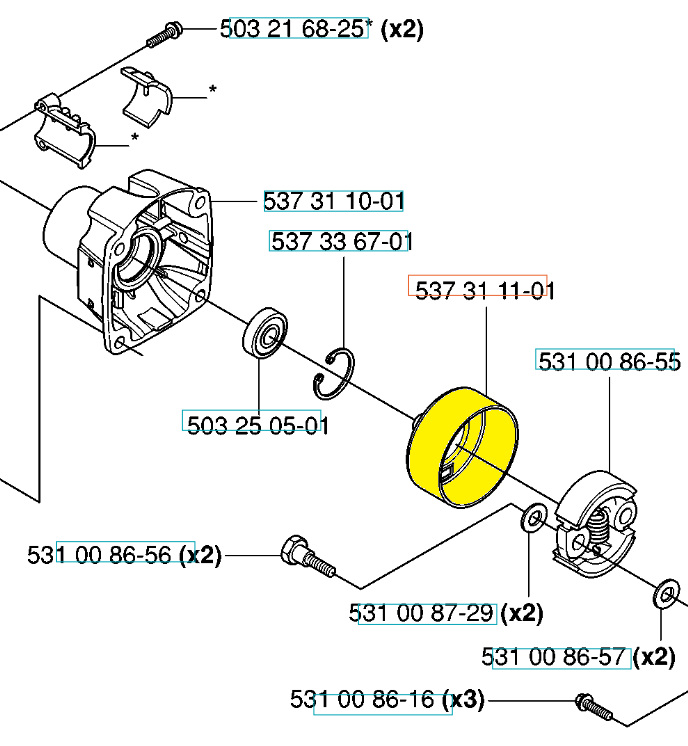 503 21 68-25* (x2)

*

*

537 31 10-01

537 33 67-01

537 31 11-01

531 00 86-55

503 25 05-01

531 00 86-56 (x2)

531 00 87-29 (x2)

531 00 86-57 (x2)

531 00 86-16 (x3)