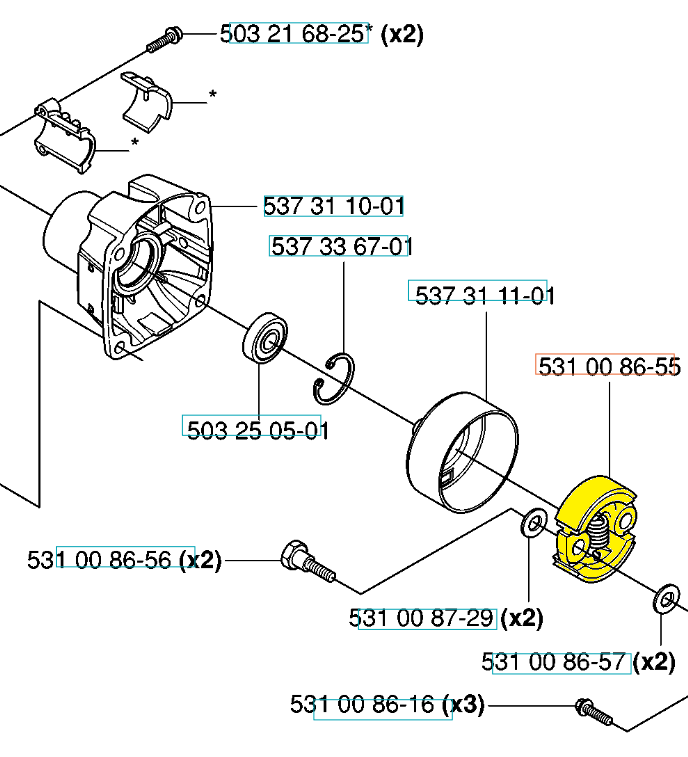 503 21 68-25* (x2)

*

*

537 31 10-01

537 33 67-01

537 31 11-01

531 00 86-55

503 25 05-01

531 00 86-56 (x2)

531 00 87-29 (x2)

531 00 86-57 (x2)

531 00 86-16 (x3)