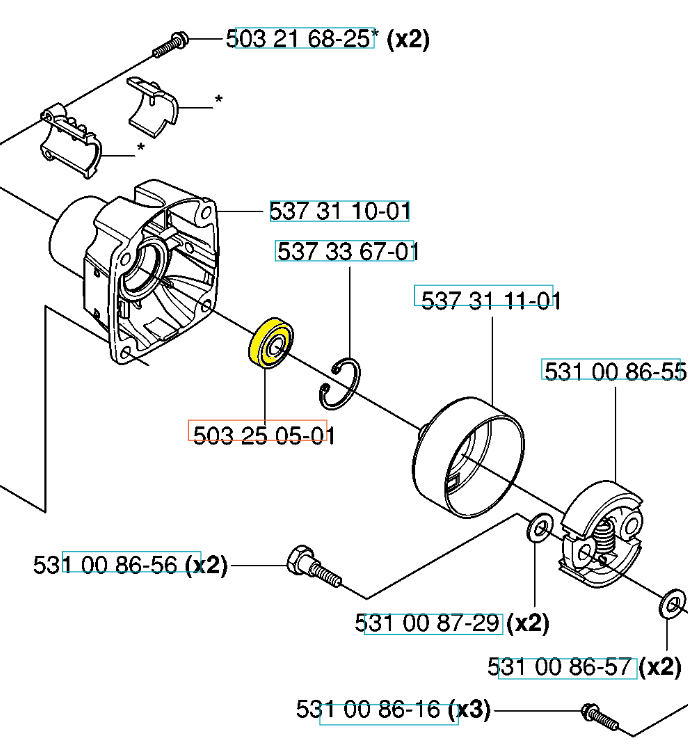 503 21 68-25* (x2)

*

*

537 31 10-01

537 33 67-01

537 31 11-01

531 00 86-55

503 25 05-01

531 00 86-56 (x2)

531 00 87-29 (x2)

531 00 86-57 (x2)

531 00 86-16 (x3)