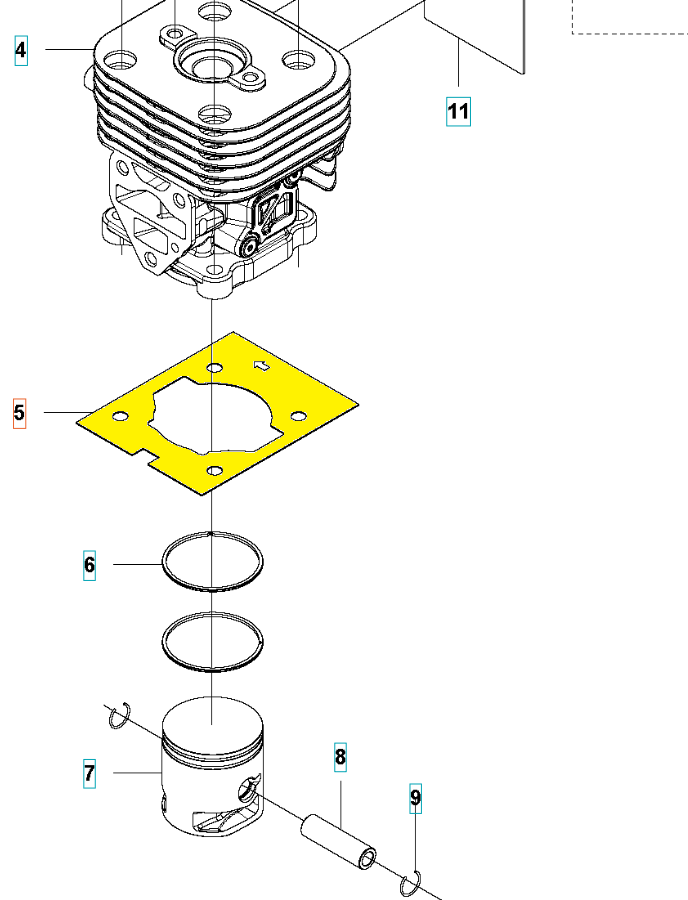 4

11

5

6

7

8

9