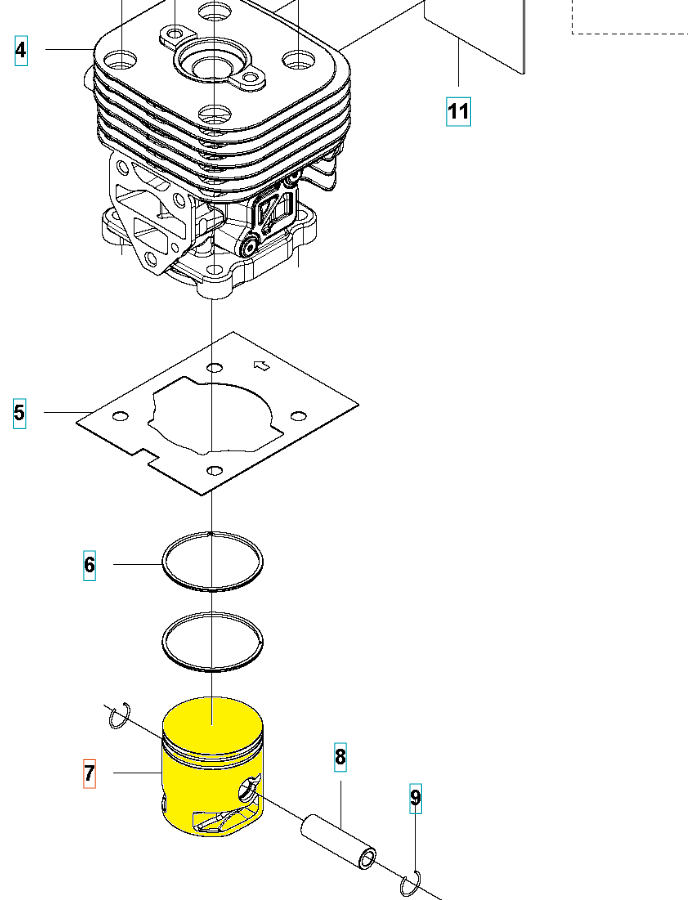 4

11

5

6

7

8

9