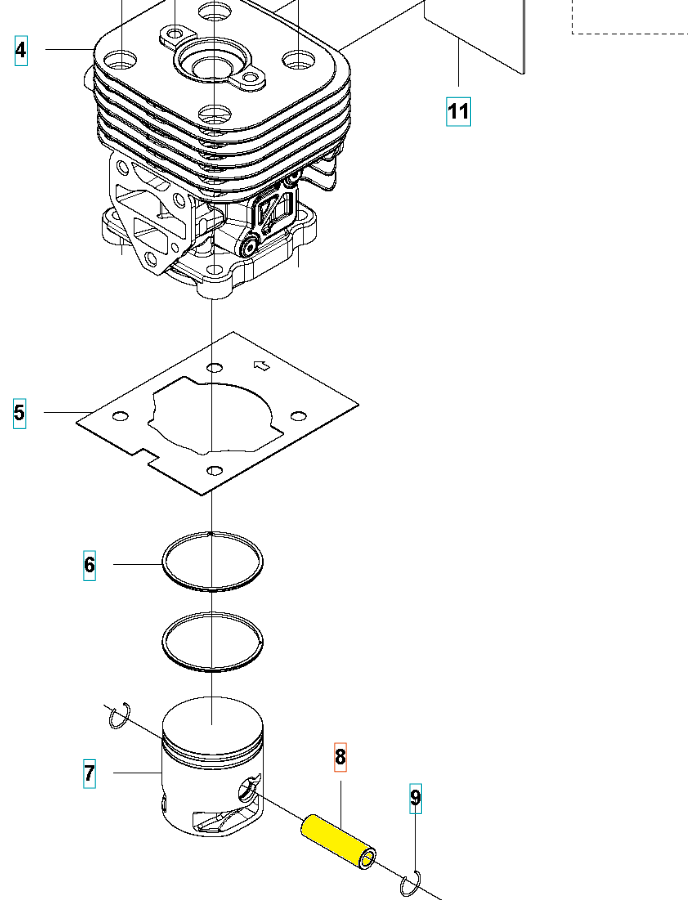 4
11
5
6
7
8
9