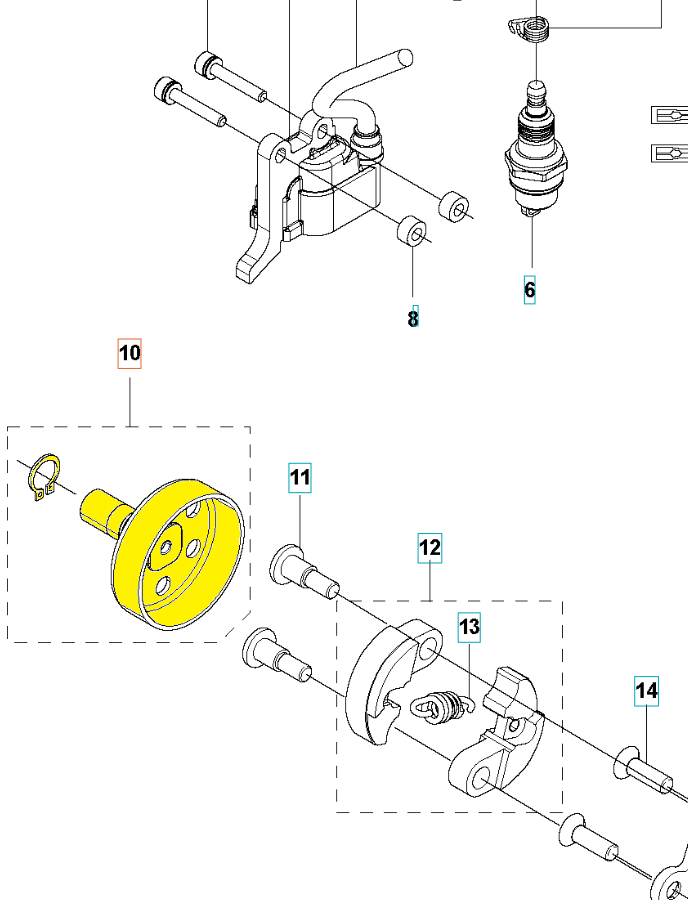 6

8

10

11

12

13

14