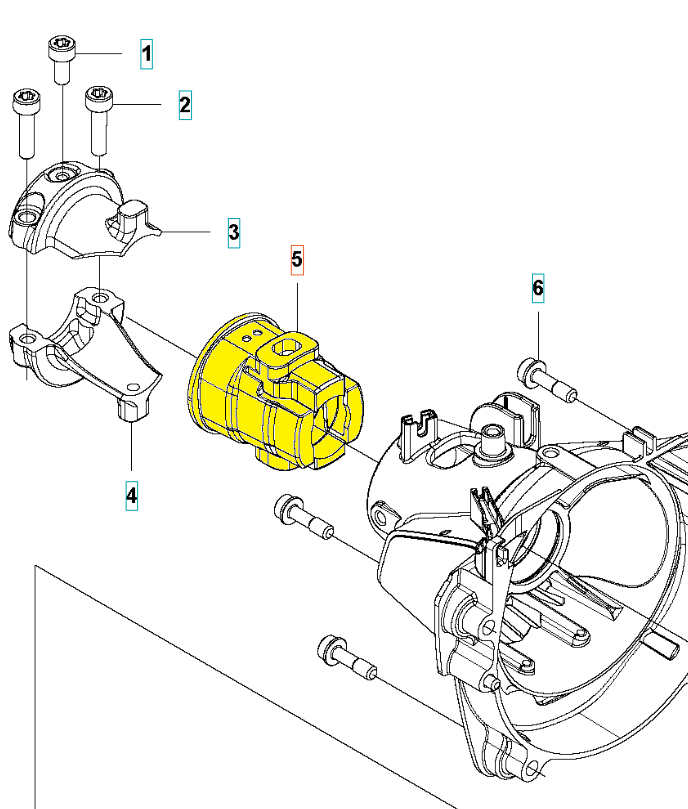 1
2
3
5
6
4