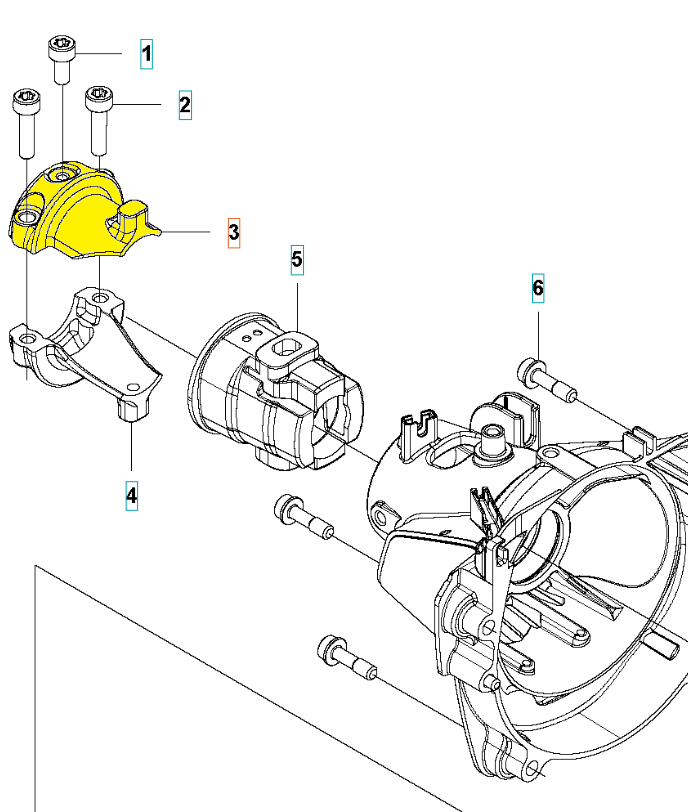 1
2
3
5
6
4