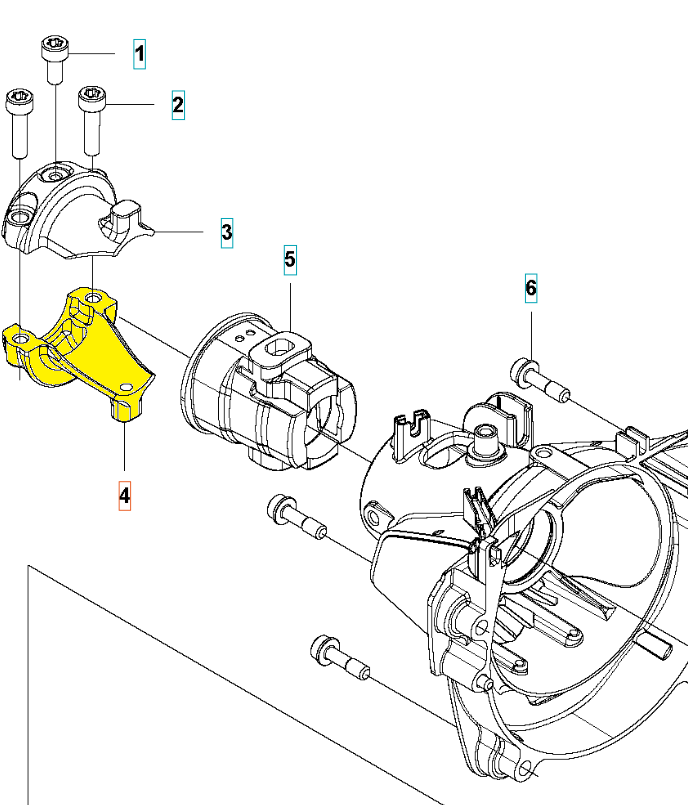 1
2
3
5
6
4