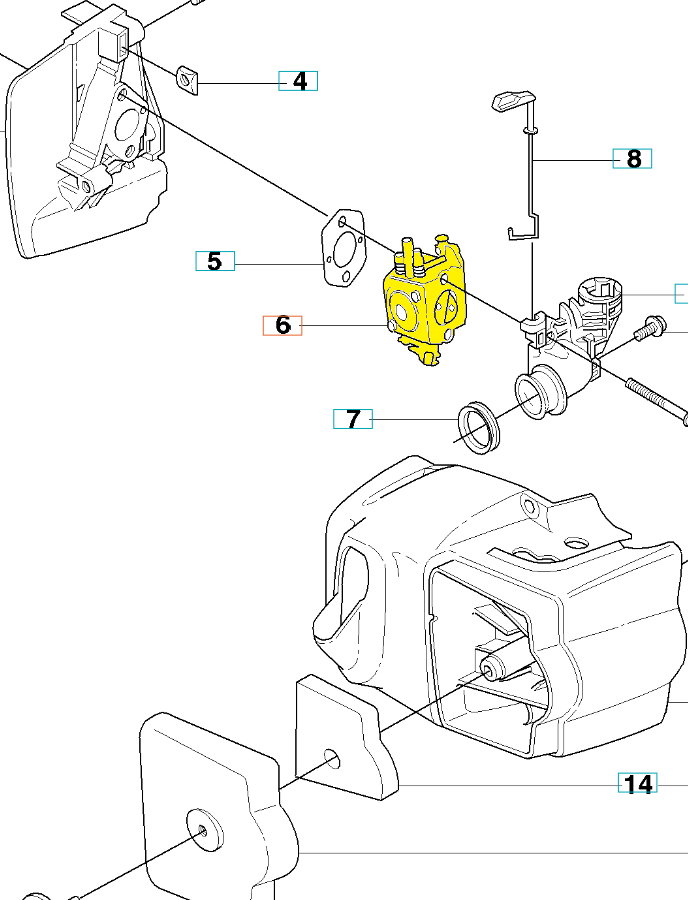 4
8
5
6
7
14