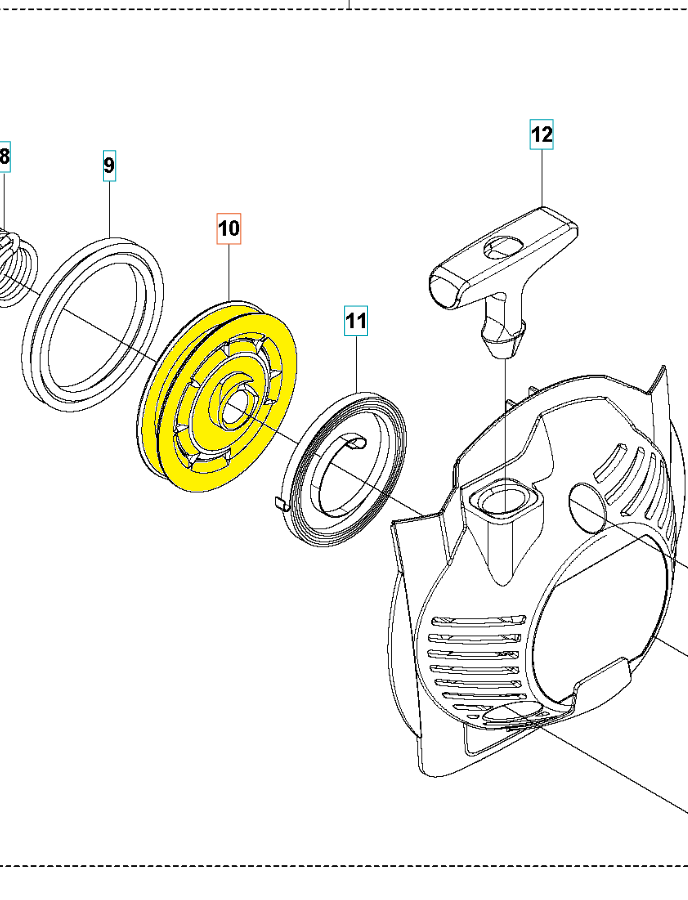 8
9
10
11
12