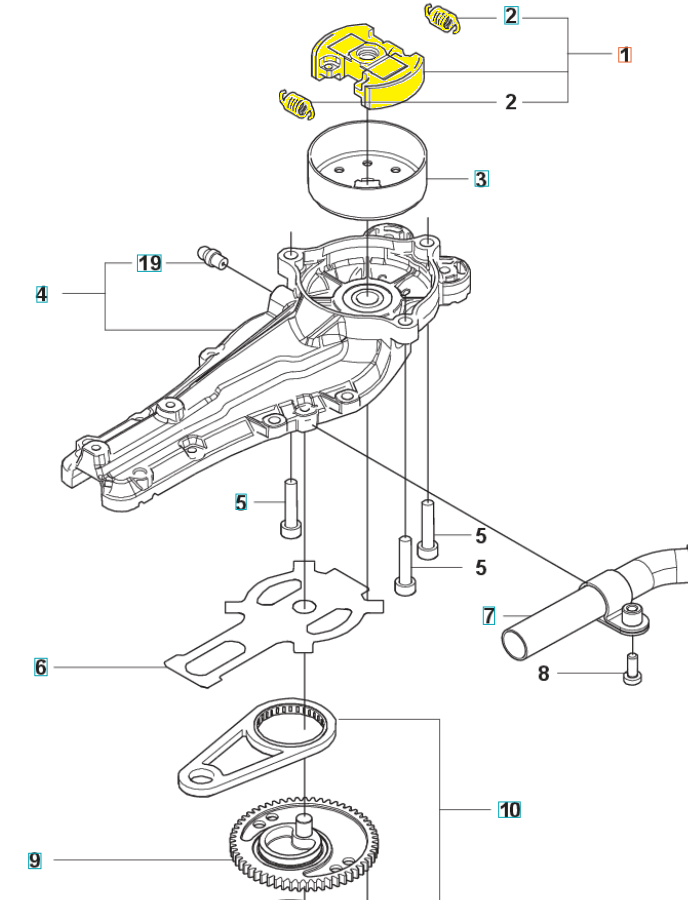 2
1
2
3
19
4
5
5
5
7
6
8
10
9