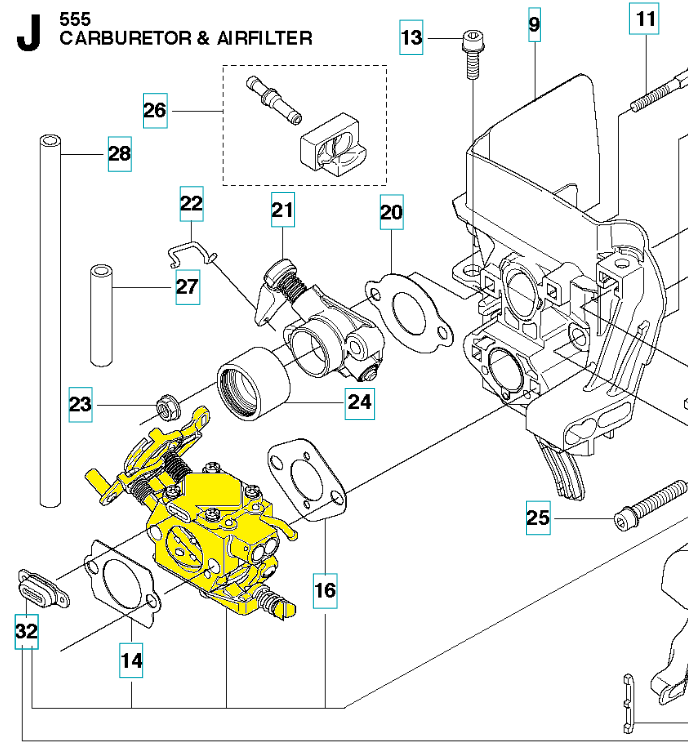 J 555
CARBURETOR & AIRFILTER

13
9
11
26
28
22
21
20
27
23
24
25
16
32
14