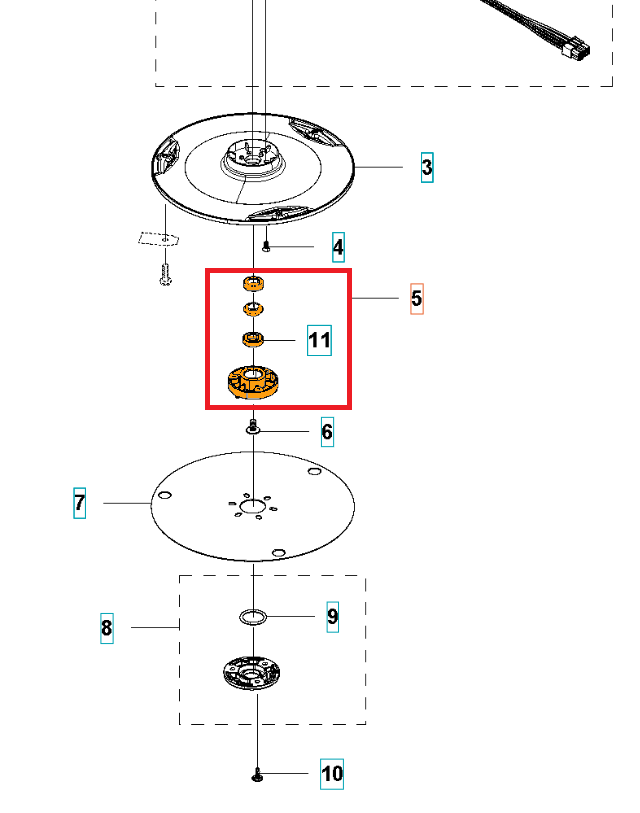 3
4
5
11
6
7
8
9
10