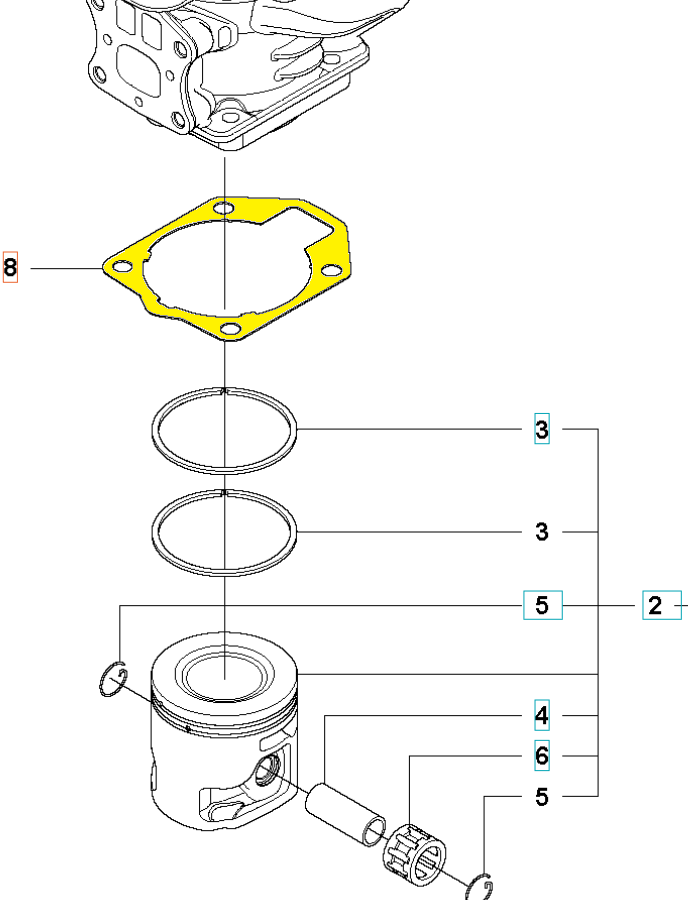 8
3
3
5
2
4
6
5