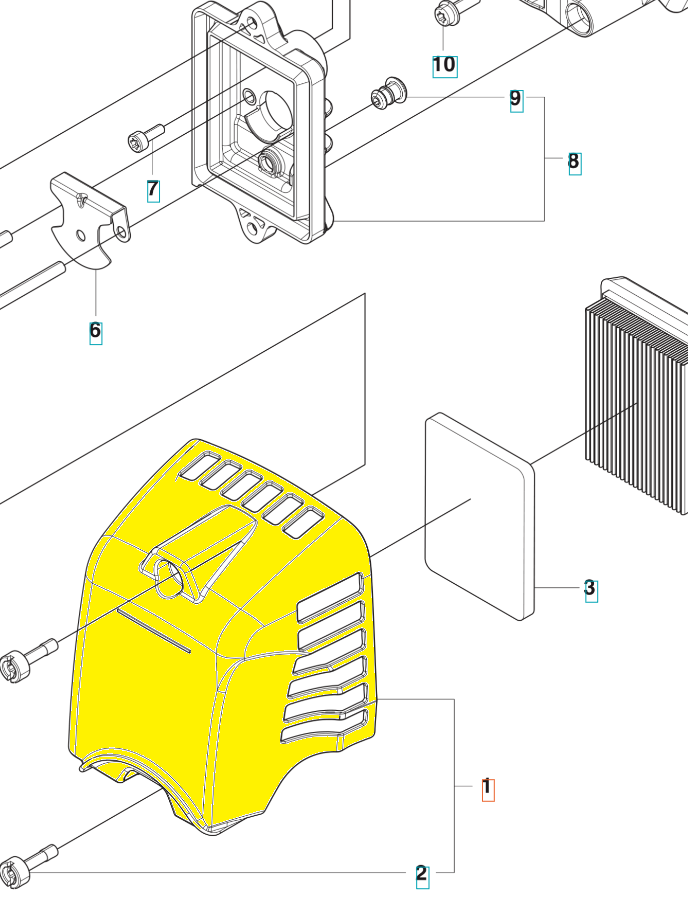 10
9
8
7
6
3
1
2