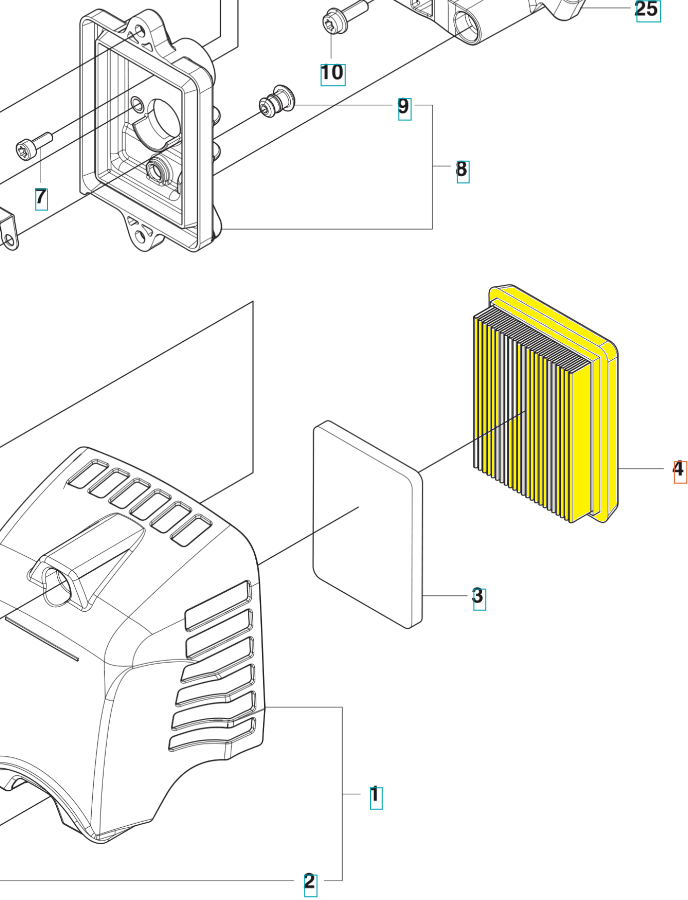 25
10
9
8
7
4
3
1
2