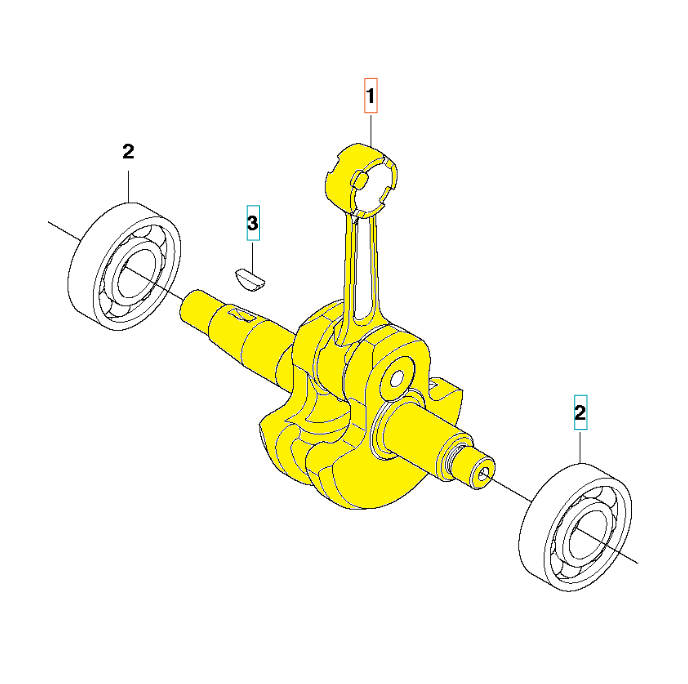 1

2

3

2