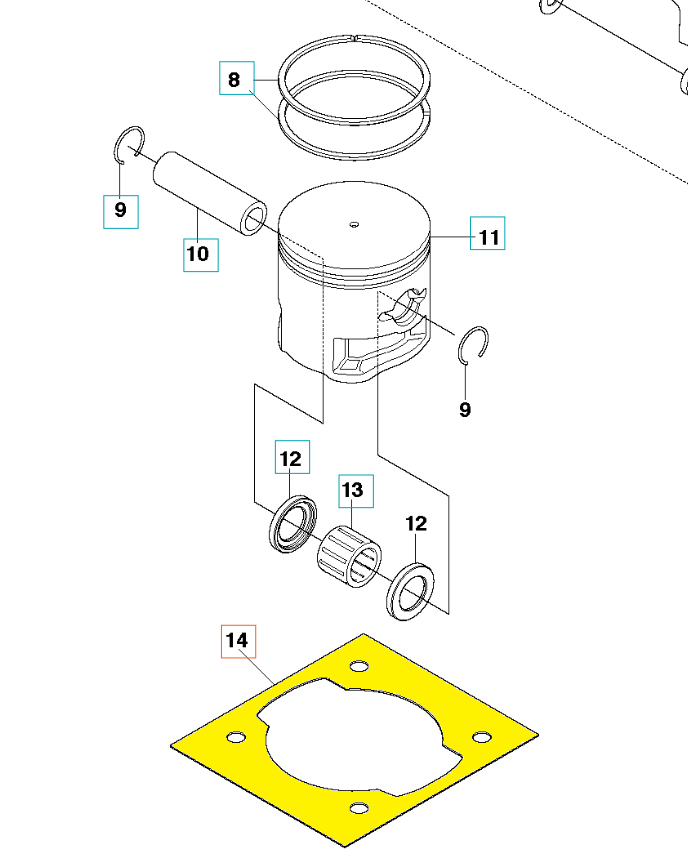 8
9
10
11
9
12
13
12
14