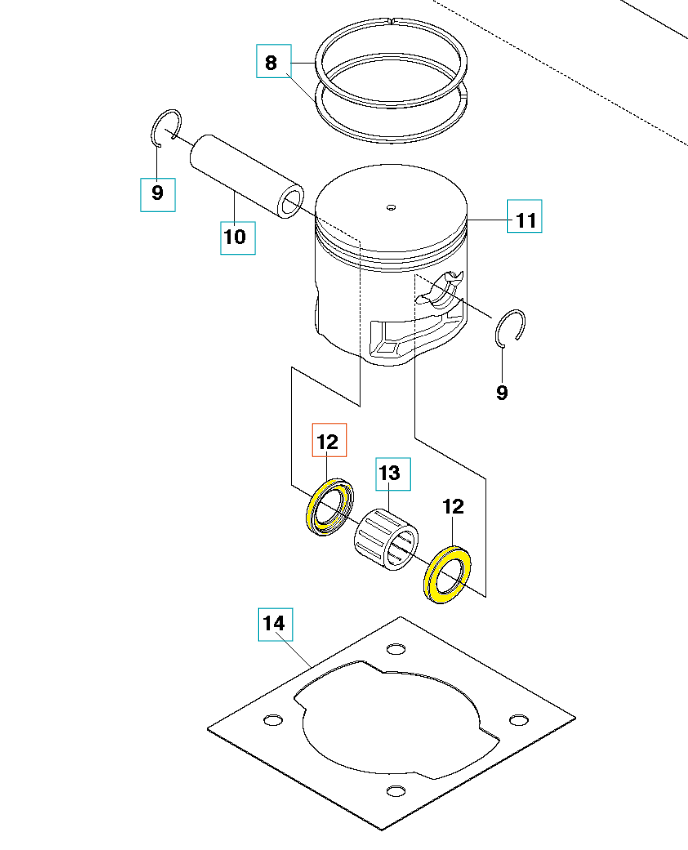 8
9
10
11
9
12
13
12
14