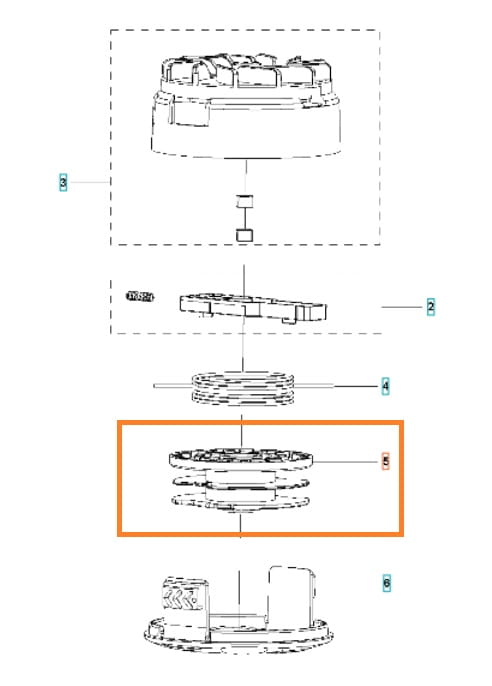 3
2
4
5
6