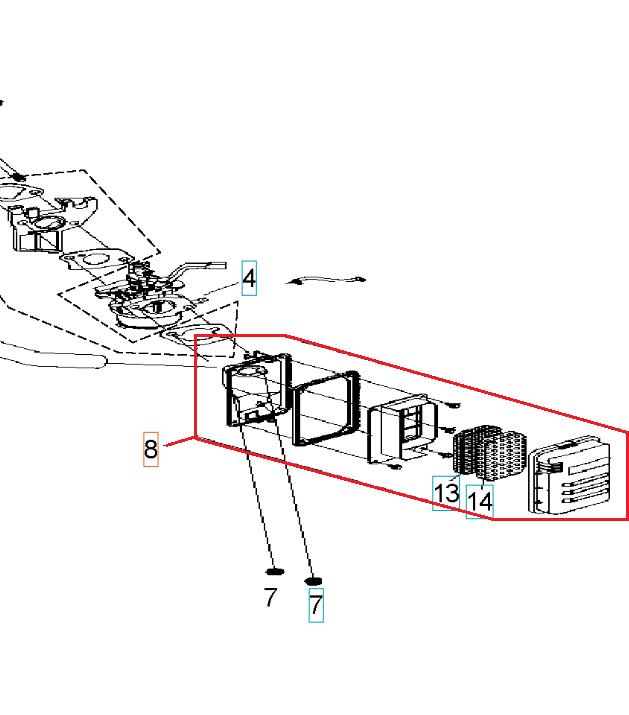 4
8
13
14
7
7