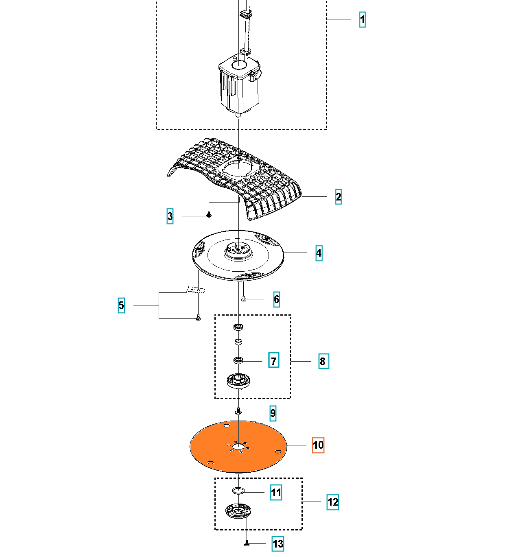 1
2
3
4
5
6
7
8
9
10
11
12
13