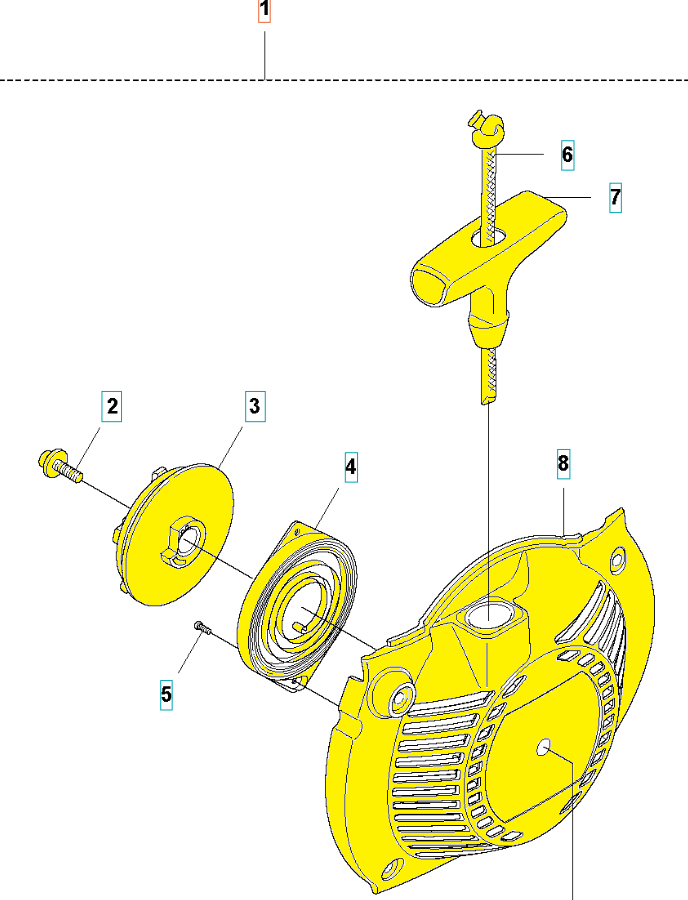 1

6

7

2

3

4

8

5