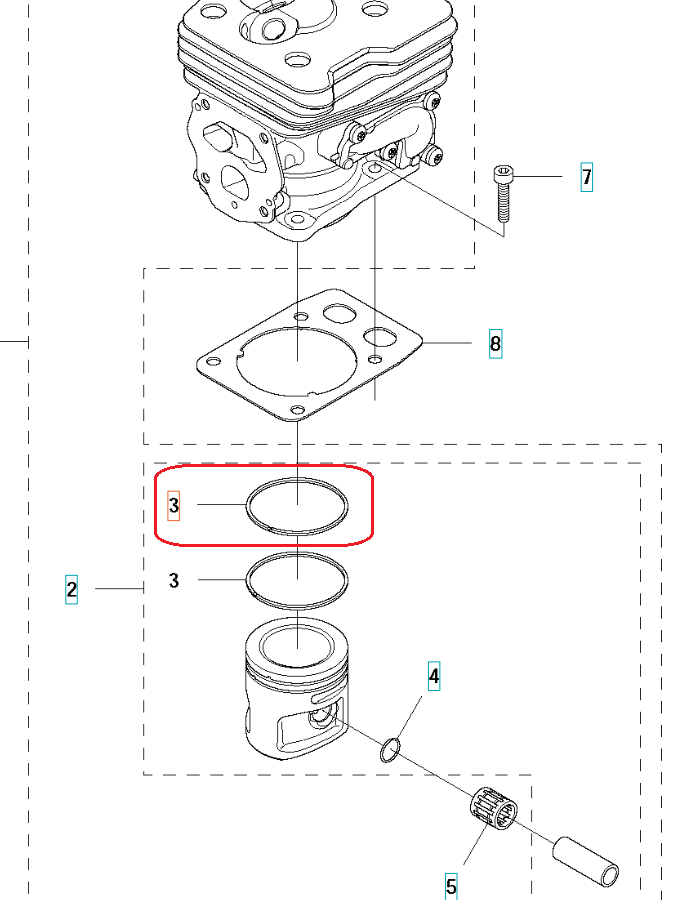 7
8
3
2
3
4
5