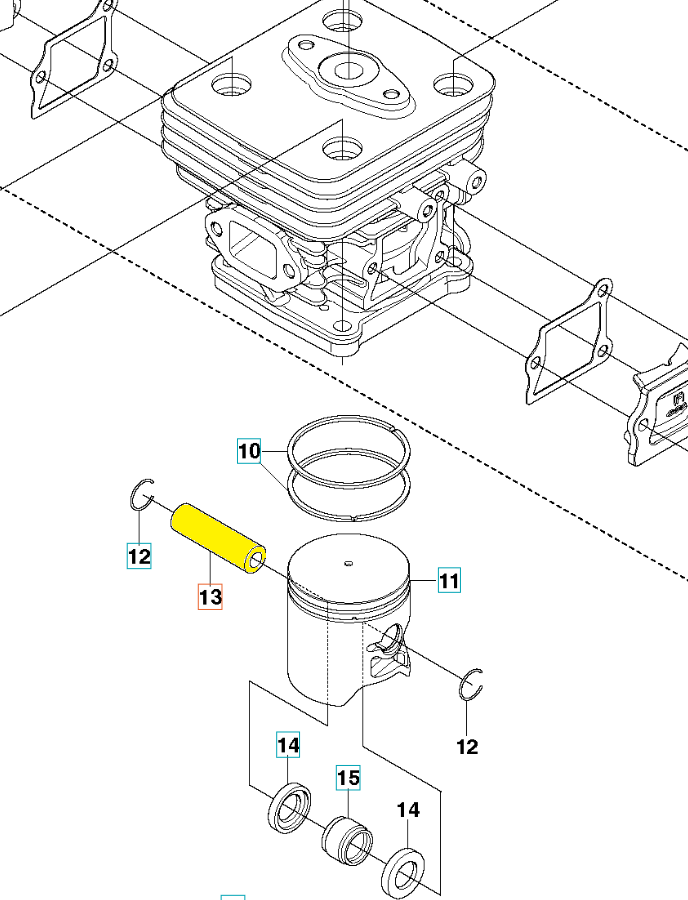 10
12
13
11
12
14
15
14