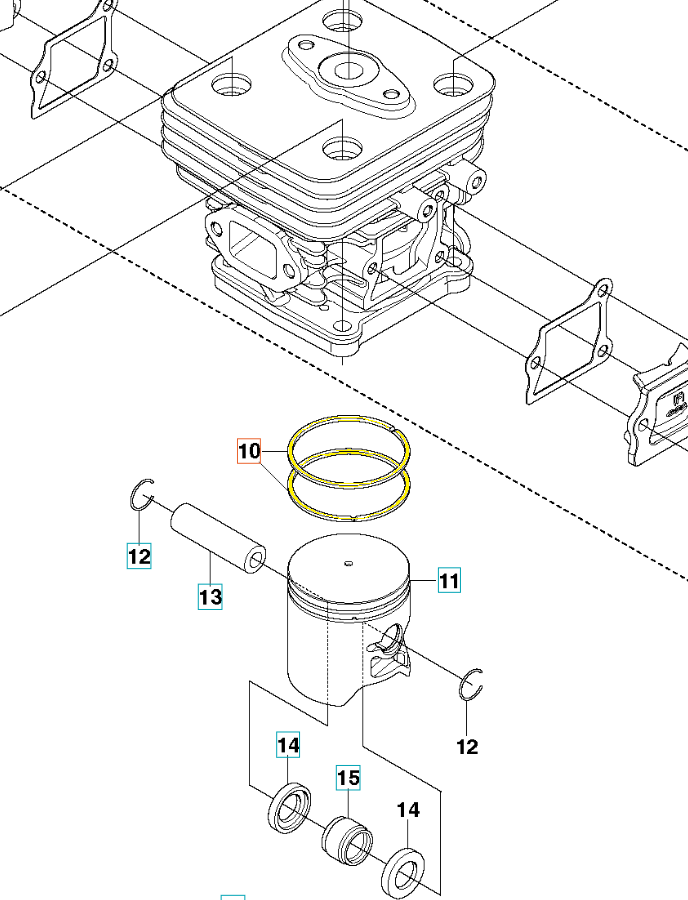 10
12
13
11
12
14
15
14