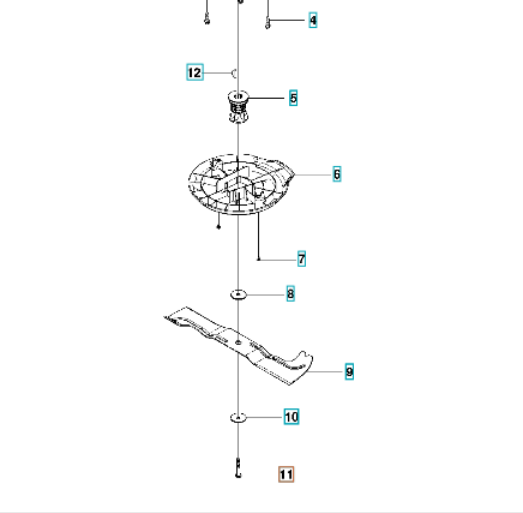 4
12
5
6
7
8
9
10
11