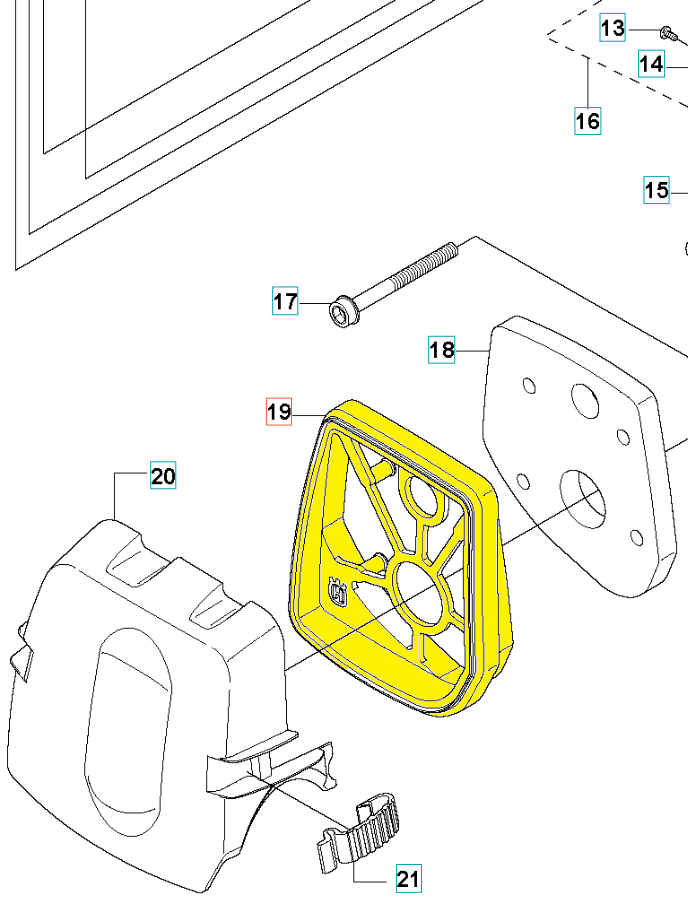 13
14
16
15
17
18
19
20
21