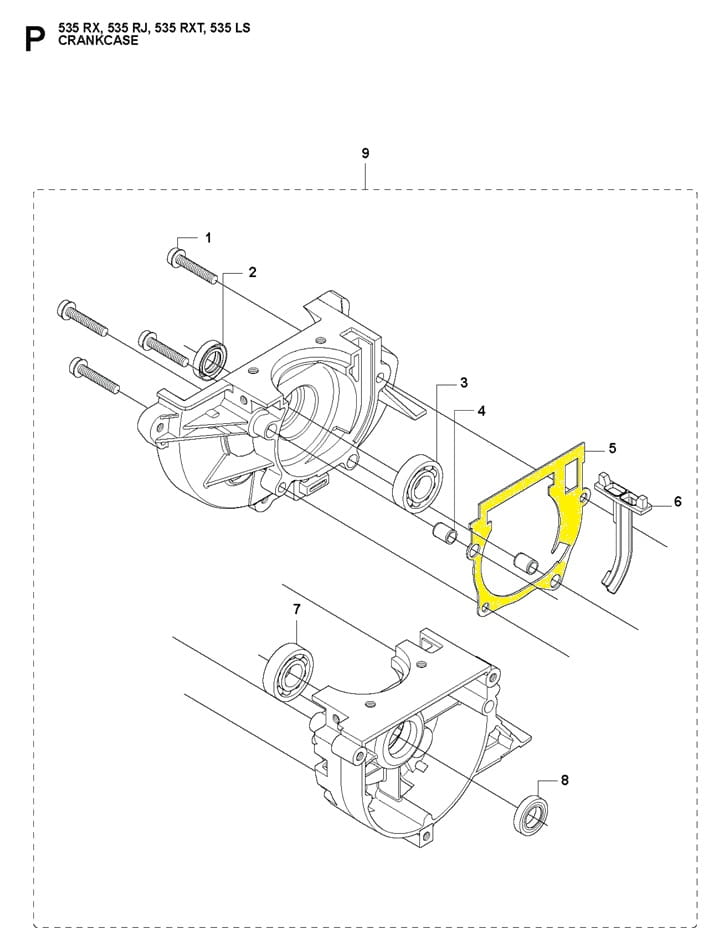 P 535 RX, 535 RJ, 535 RXT, 535 LS
CRANKCASE

9

1
2
3
4
5
6
7
8