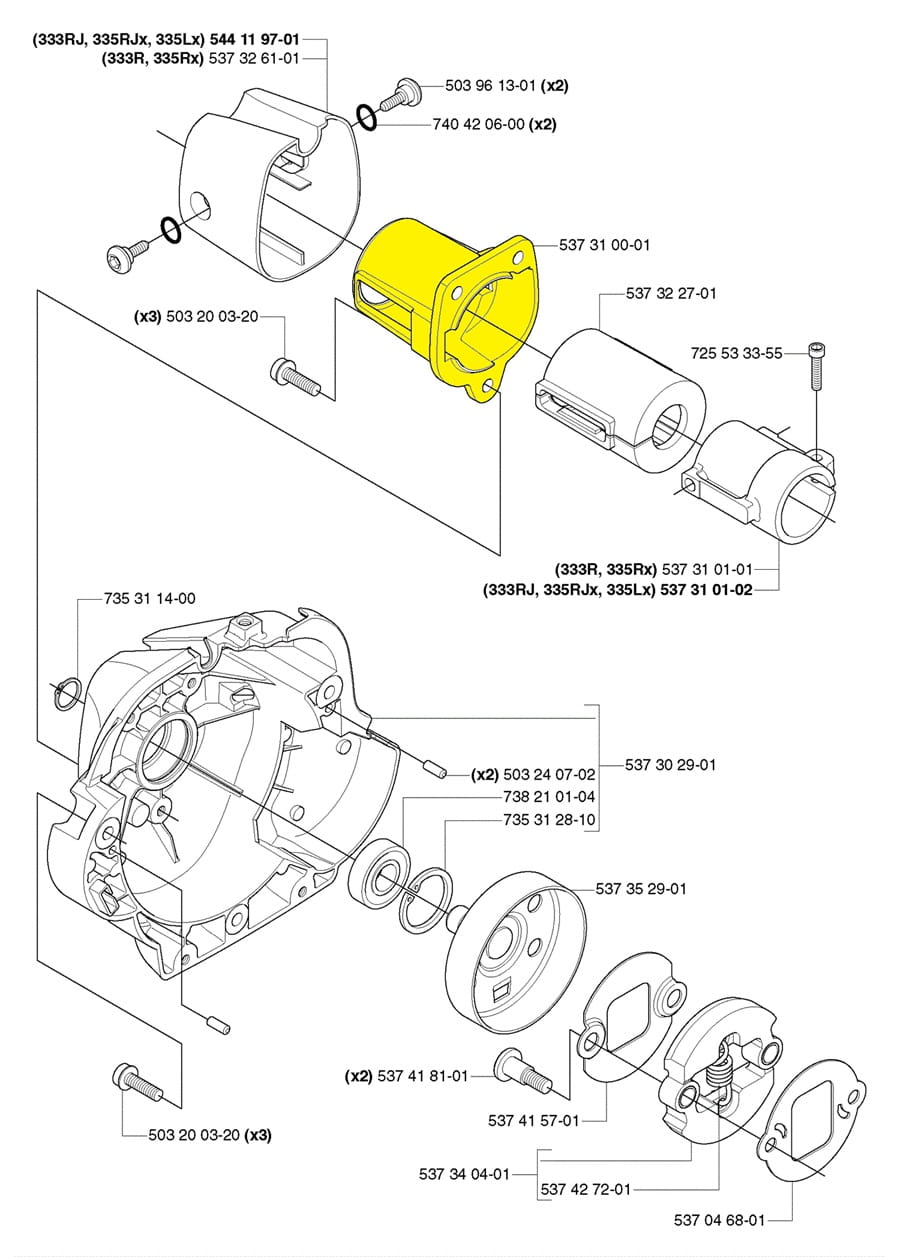 (333RJ, 335RJx, 335Lx) 544 11 97-01
(333R, 335Rx) 537 32 61-01

503 96 13-01 (x2)
740 42 06-00 (x2)

537 31 00-01

537 32 27-01

(x3) 503 20 03-20

725 53 33-55

(333R, 335Rx) 537 31 01-01
(333RJ, 335RJx, 335Lx) 537 31 01-02

735 31 14-00

(x2) 503 24 07-02
537 30 29-01
738 21 01-04
735 31 28-10

537 35 29-01

(x2) 537 41 81-01

537 41 57-01

503 20 03-20 (x3)

537 34 04-01
537 42 72-01

537 04 68-01