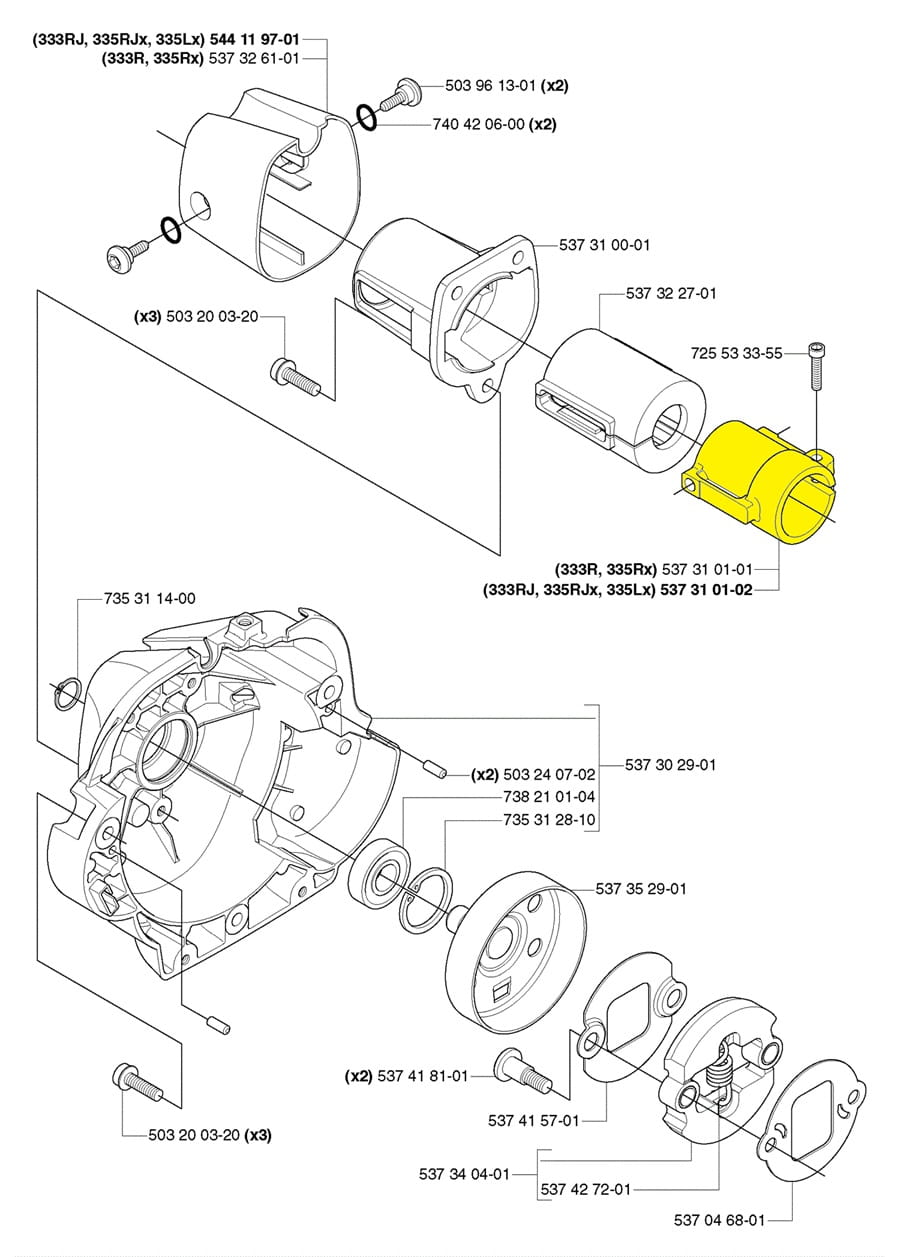 (333RJ, 335RJx, 335Lx) 544 11 97-01
(333R, 335Rx) 537 32 61-01

503 96 13-01 (x2)

740 42 06-00 (x2)

537 31 00-01

537 32 27-01

(x3) 503 20 03-20

725 53 33-55

(333R, 335Rx) 537 31 01-01
(333RJ, 335RJx, 335Lx) 537 31 01-02

735 31 14-00

(x2) 503 24 07-02

537 30 29-01

738 21 01-04

735 31 28-10

537 35 29-01

(x2) 537 41 81-01

537 41 57-01

503 20 03-20 (x3)

537 34 04-01

537 42 72-01

537 04 68-01