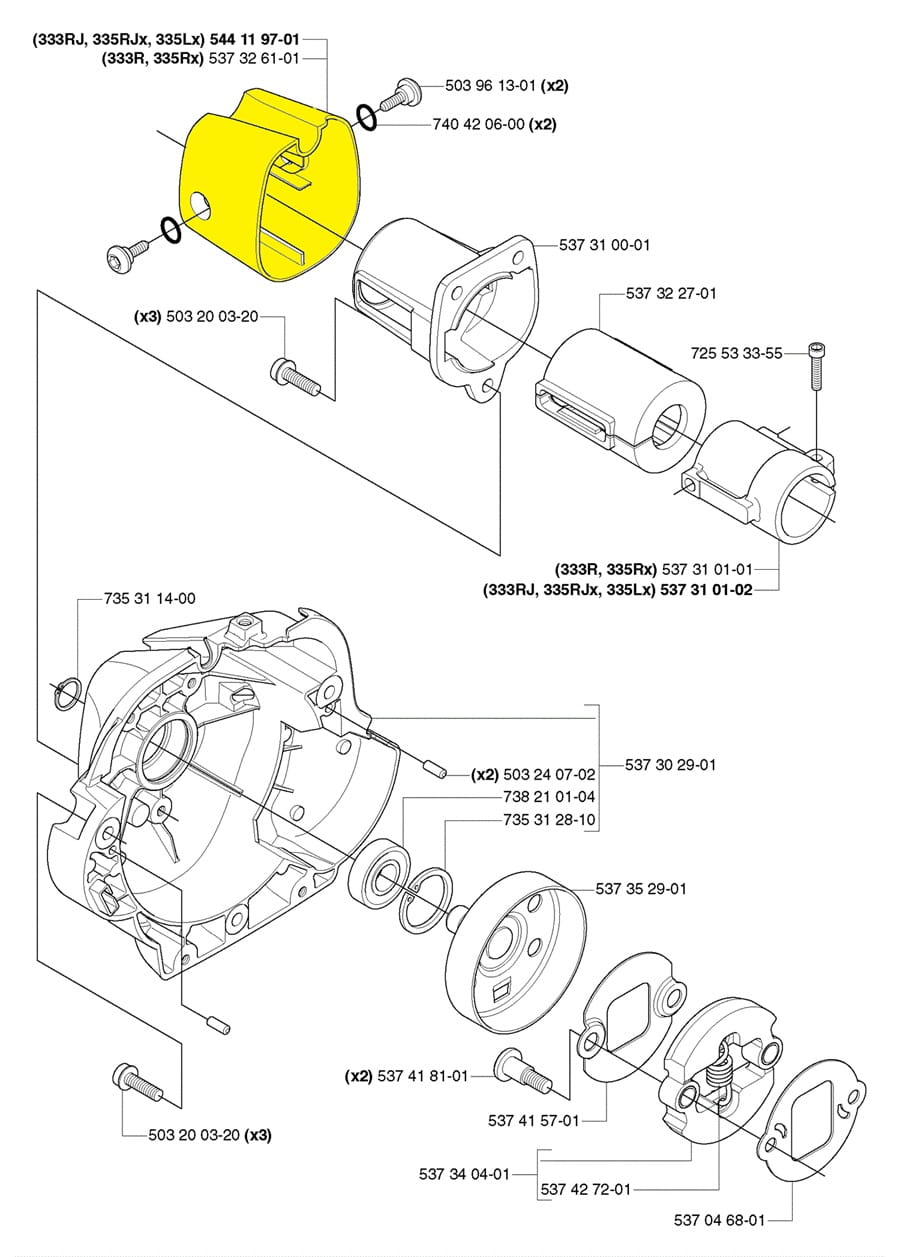 (333RJ, 335RJx, 335Lx) 544 11 97-01
(333R, 335Rx) 537 32 61-01

503 96 13-01 (x2)
740 42 06-00 (x2)
537 31 00-01
537 32 27-01
(x3) 503 20 03-20
725 53 33-55
(333R, 335Rx) 537 31 01-01
(333RJ, 335RJx, 335Lx) 537 31 01-02
735 31 14-00
(x2) 503 24 07-02
537 30 29-01
738 21 01-04
735 31 28-10
537 35 29-01
(x2) 537 41 81-01
537 41 57-01
503 20 03-20 (x3)
537 34 04-01
537 42 72-01
537 04 68-01