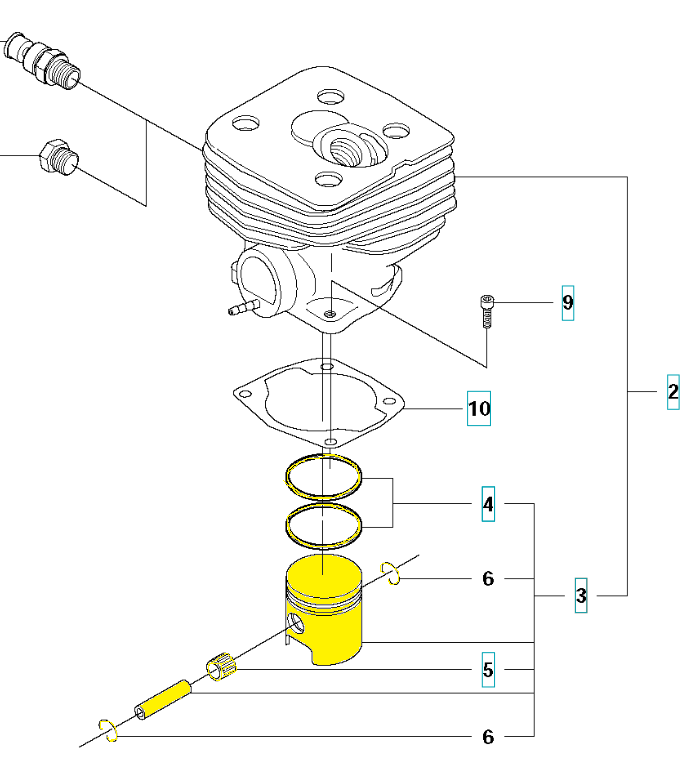 9
2
10
4
6
3
5
6